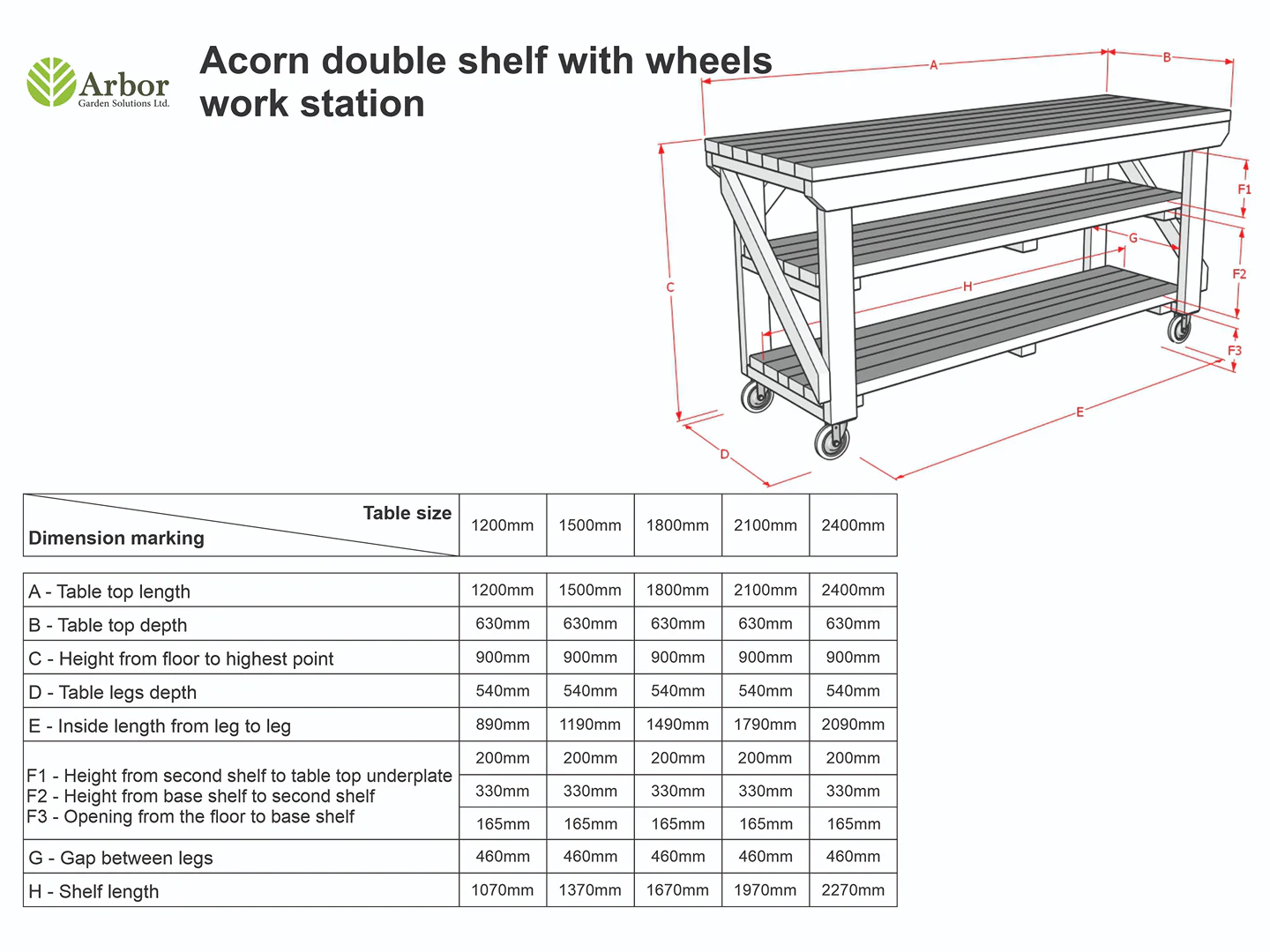 Arbor
Garden Solutions Ltd.

Acorn double shelf with wheels work station

A
B
C
D
E
F1
F2
F3
G
H

| Table size / Dimension marking | 1200mm | 1500mm | 1800mm | 2100mm | 2400mm |
|---|---|---|---|---|---|
| A - Table top length | 1200mm | 1500mm | 1800mm | 2100mm | 2400mm |
| B - Table top depth | 630mm | 630mm | 630mm | 630mm | 630mm |
| C - Height from floor to highest point | 900mm | 900mm | 900mm | 900mm | 900mm |
| D - Table legs depth | 540mm | 540mm | 540mm | 540mm | 540mm |
| E - Inside length from leg to leg | 890mm | 1190mm | 1490mm | 1790mm | 2090mm |
| F1 - Height from second shelf to table top underplate | 200mm | 200mm | 200mm | 200mm | 200mm |
| F2 - Height from base shelf to second shelf | 330mm | 330mm | 330mm | 330mm | 330mm |
| F3 - Opening from the floor to base shelf | 165mm | 165mm | 165mm | 165mm | 165mm |
| G - Gap between legs | 460mm | 460mm | 460mm | 460mm | 460mm |
| H - Shelf length | 1070mm | 1370mm | 1670mm | 1970mm | 2270mm |