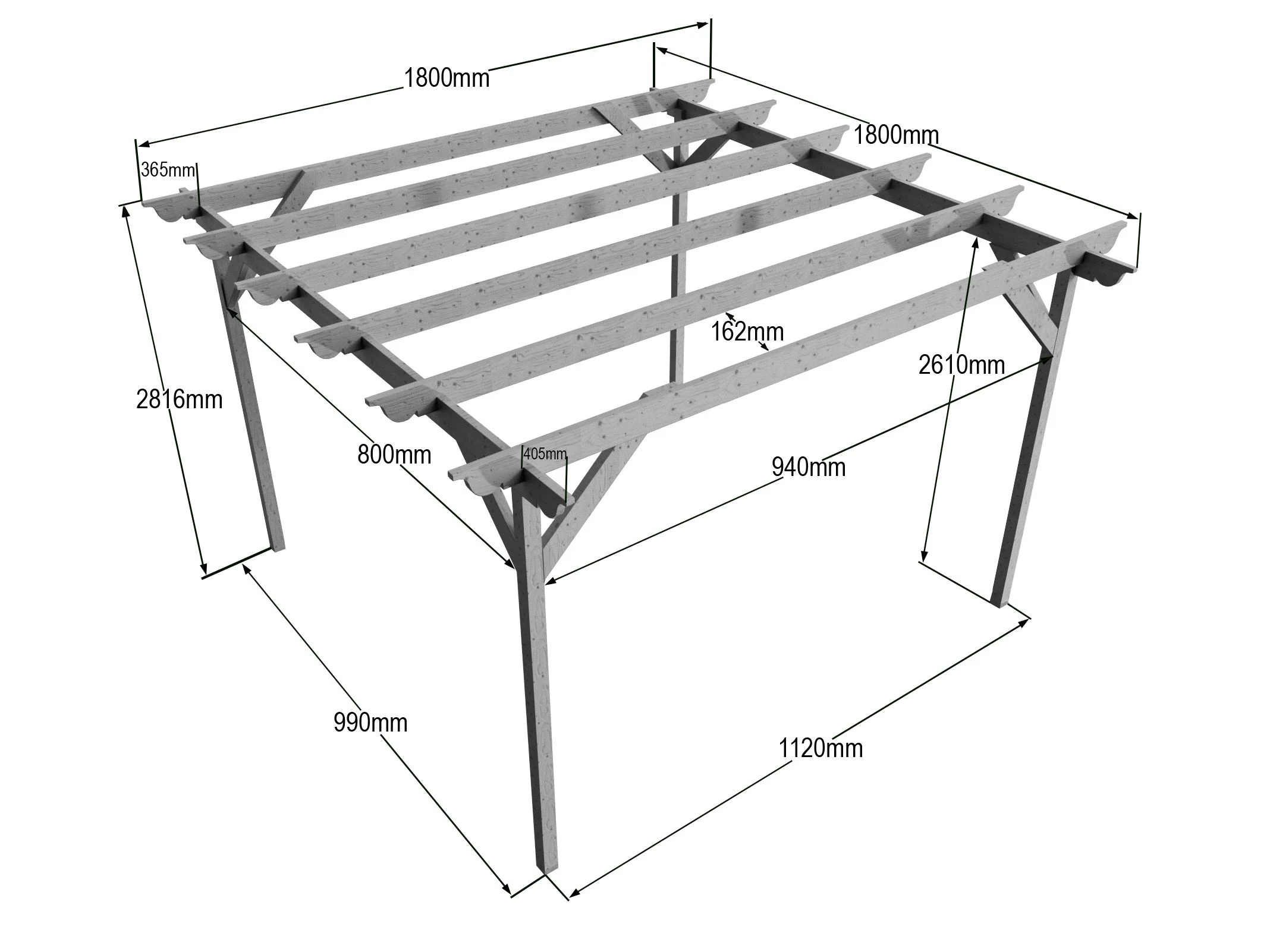 1800mm
1800mm
365mm
162mm
2610mm
2816mm
800mm
405mm
940mm
990mm
1120mm