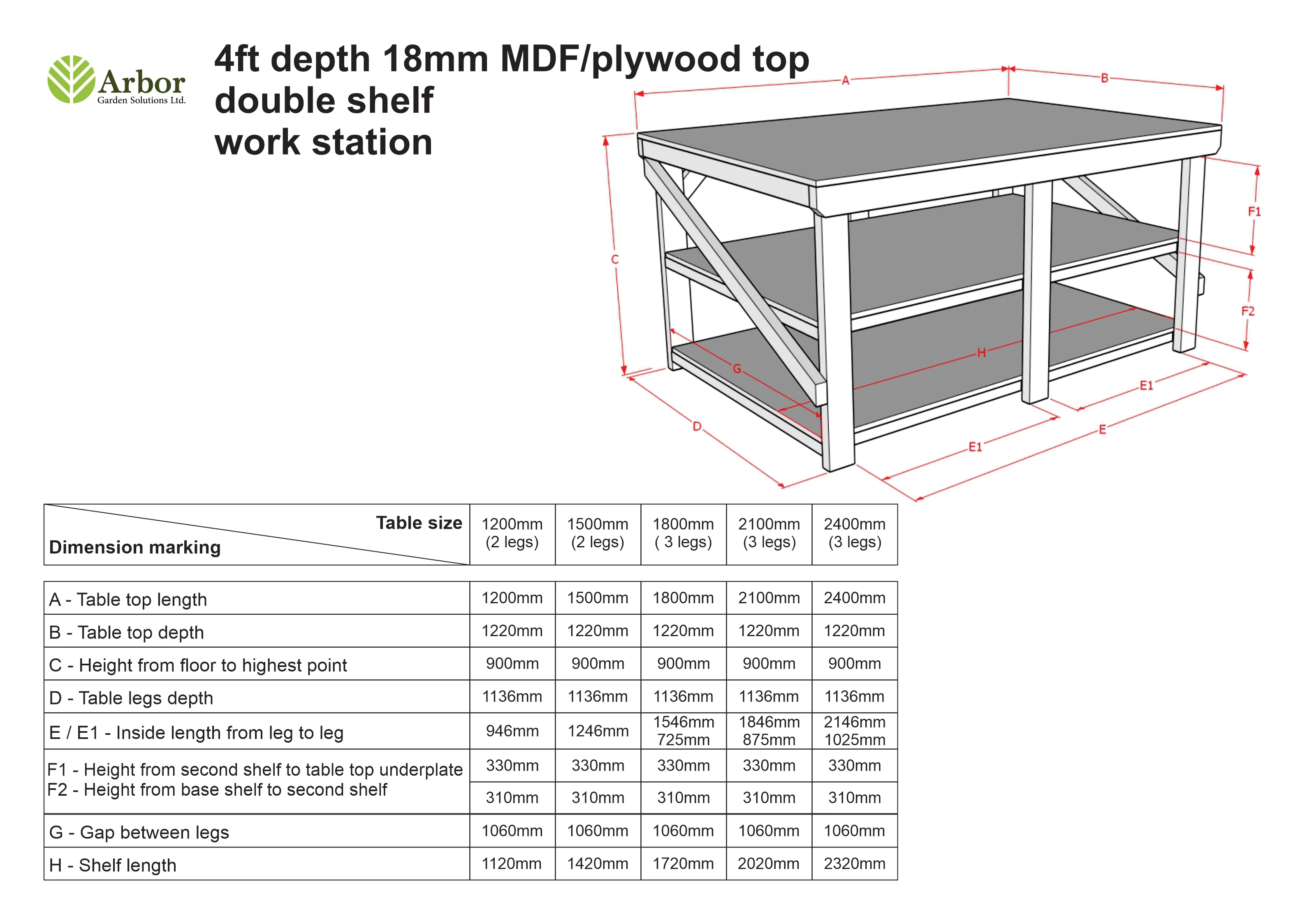 Arbor
Garden Solutions Ltd.

4ft depth 18mm MDF/plywood top double shelf work station

A
B
C
F1
F2
G
H
D
E1
E1
E

| Table size / Dimension marking | 1200mm (2 legs) | 1500mm (2 legs) | 1800mm ( 3 legs) | 2100mm (3 legs) | 2400mm (3 legs) |
|---|---|---|---|---|---|
| A - Table top length | 1200mm | 1500mm | 1800mm | 2100mm | 2400mm |
| B - Table top depth | 1220mm | 1220mm | 1220mm | 1220mm | 1220mm |
| C - Height from floor to highest point | 900mm | 900mm | 900mm | 900mm | 900mm |
| D - Table legs depth | 1136mm | 1136mm | 1136mm | 1136mm | 1136mm |
| E / E1 - Inside length from leg to leg | 946mm | 1246mm | 1546mm 725mm | 1846mm 875mm | 2146mm 1025mm |
| F1 - Height from second shelf to table top underplate | 330mm | 330mm | 330mm | 330mm | 330mm |
| F2 - Height from base shelf to second shelf | 310mm | 310mm | 310mm | 310mm | 310mm |
| G - Gap between legs | 1060mm | 1060mm | 1060mm | 1060mm | 1060mm |
| H - Shelf length | 1120mm | 1420mm | 1720mm | 2020mm | 2320mm |